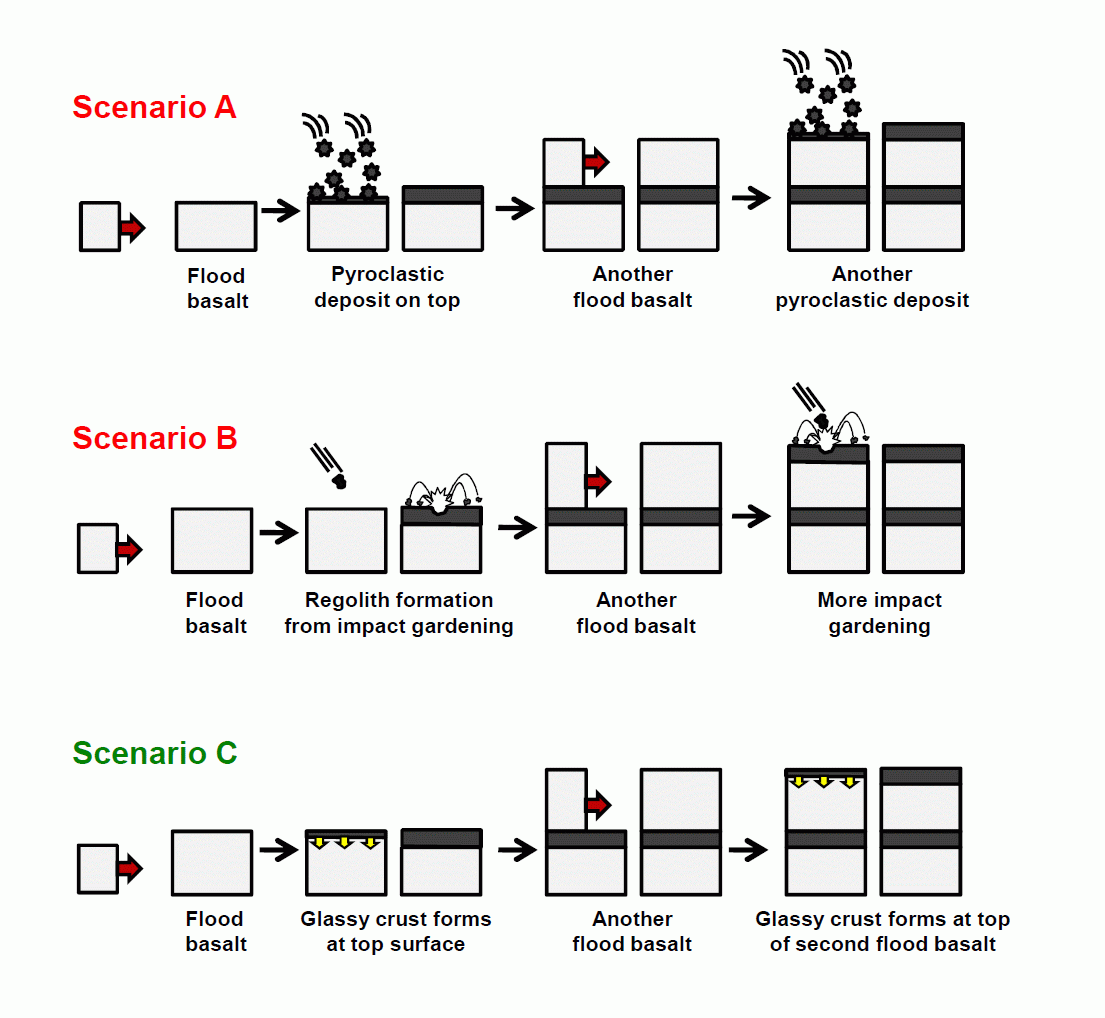 Scenario A

Flood basalt

Pyroclastic deposit on top

Another flood basalt

Another pyroclastic deposit

Scenario B

Flood basalt

Regolith formation from impact gardening

Another flood basalt

More impact gardening

Scenario C

Flood basalt

Glassy crust forms at top surface

Another flood basalt

Glassy crust forms at top of second flood basalt