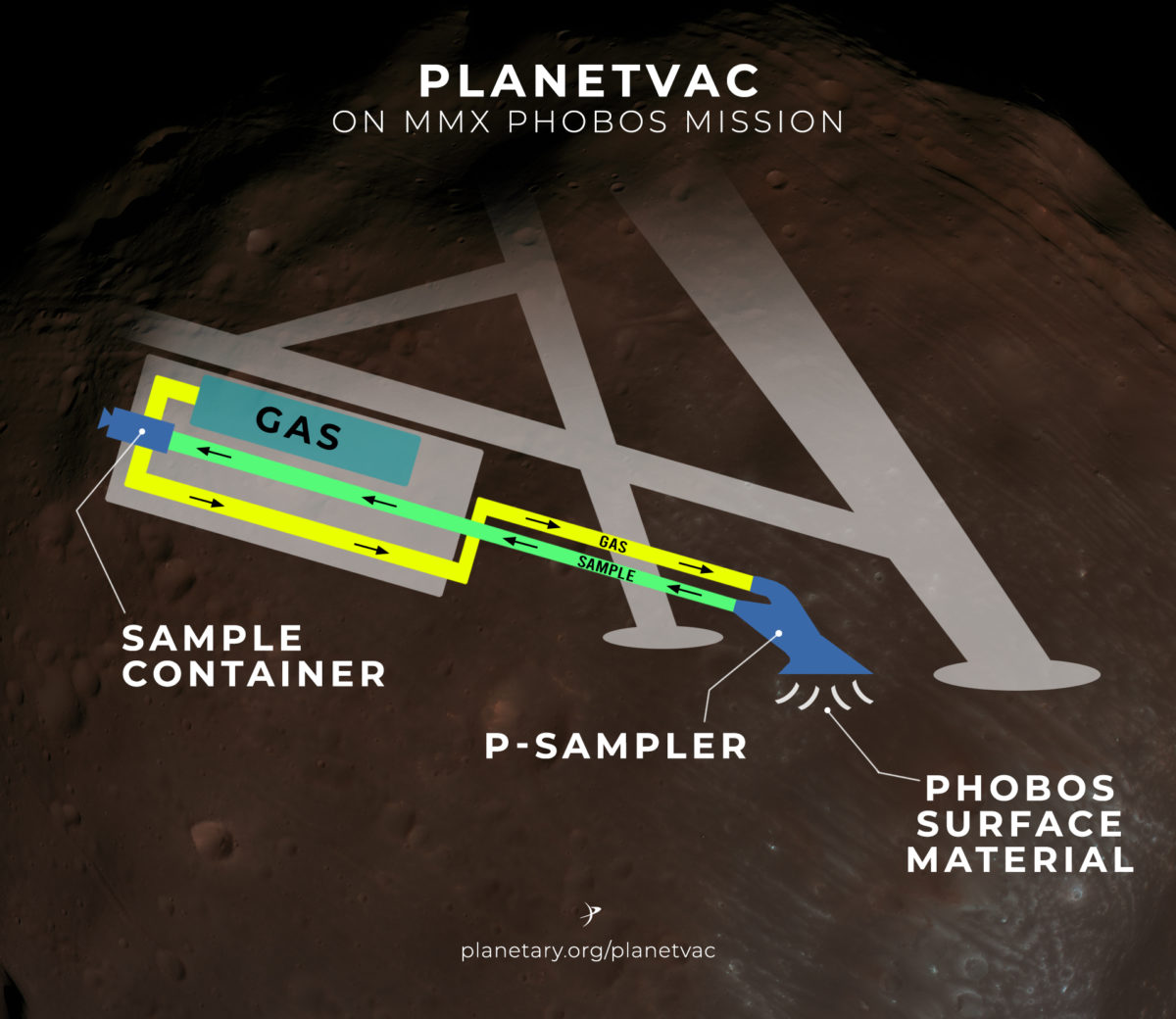 PLANETVAC
ON MMX PHOBOS MISSION

GAS

GAS
SAMPLE

SAMPLE CONTAINER

P-SAMPLER

PHOBOS SURFACE MATERIAL

planetary.org/planetvac