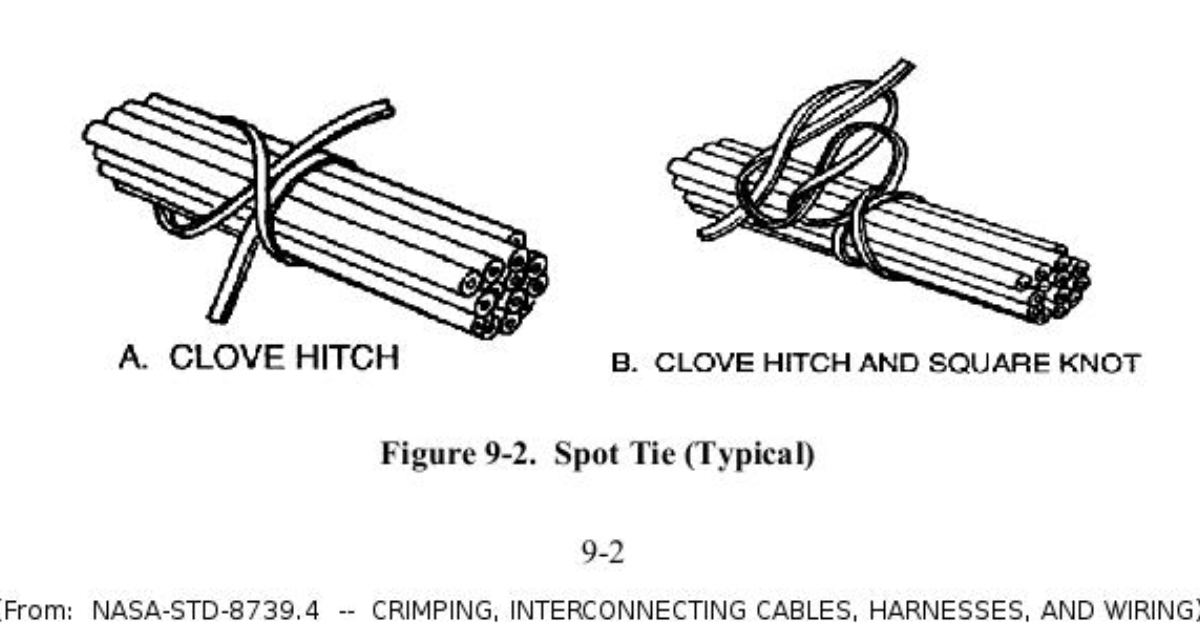 A. CLOVE HITCH

B. CLOVE HITCH AND SQUARE KNOT

Figure 9-2. Spot Tie (Typical)

9-2

(From: NASA-STD-8739.4 -- CRIMPING, INTERCONNECTING CABLES, HARNESSES, AND WIRING)