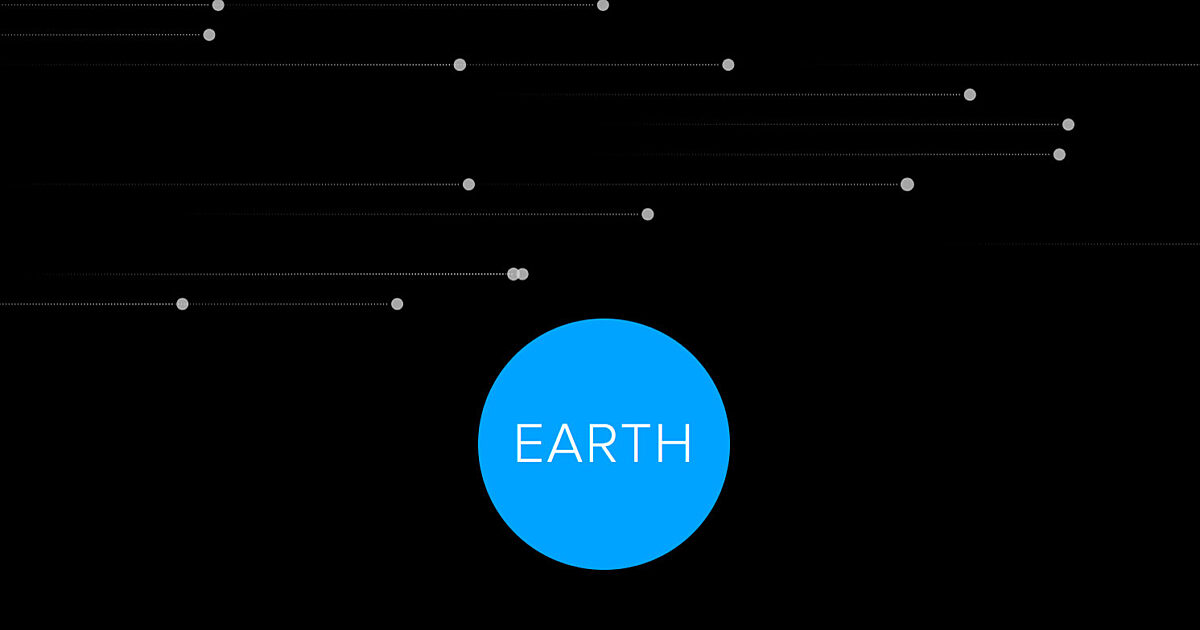 EARTH