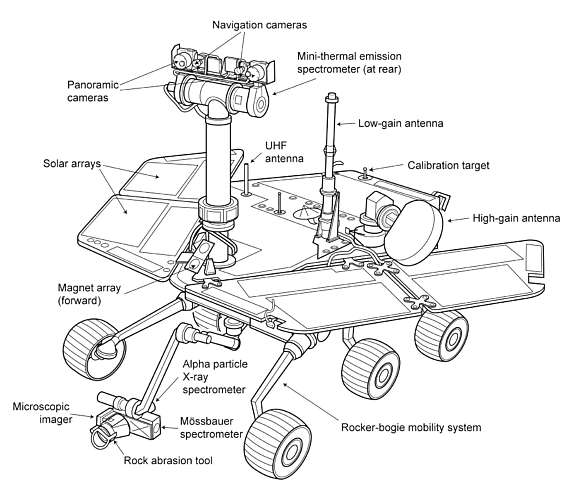 Navigation cameras

Mini-thermal emission spectrometer (at rear)

Panoramic cameras

Low-gain antenna

UHF antenna

Solar arrays

Calibration target

High-gain antenna

Magnet array (forward)

Alpha particle X-ray spectrometer

Microscopic imager

Mössbauer spectrometer

Rocker-bogie mobility system

Rock abrasion tool