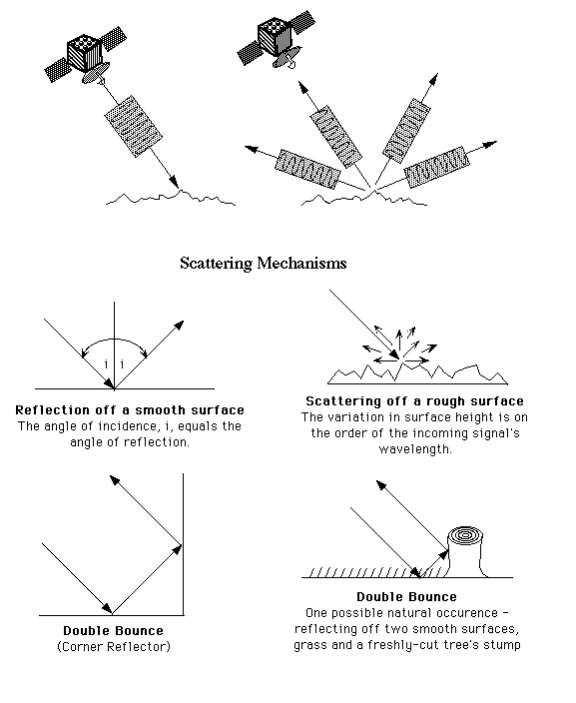 Scattering Mechanisms

i i

Reflection off a smooth surface
The angle of incidence, i, equals the angle of reflection.

Scattering off a rough surface
The variation in surface height is on the order of the incoming signal's wavelength.

Double Bounce
(Corner Reflector)

Double Bounce
One possible natural occurence - reflecting off two smooth surfaces, grass and a freshly-cut tree's stump