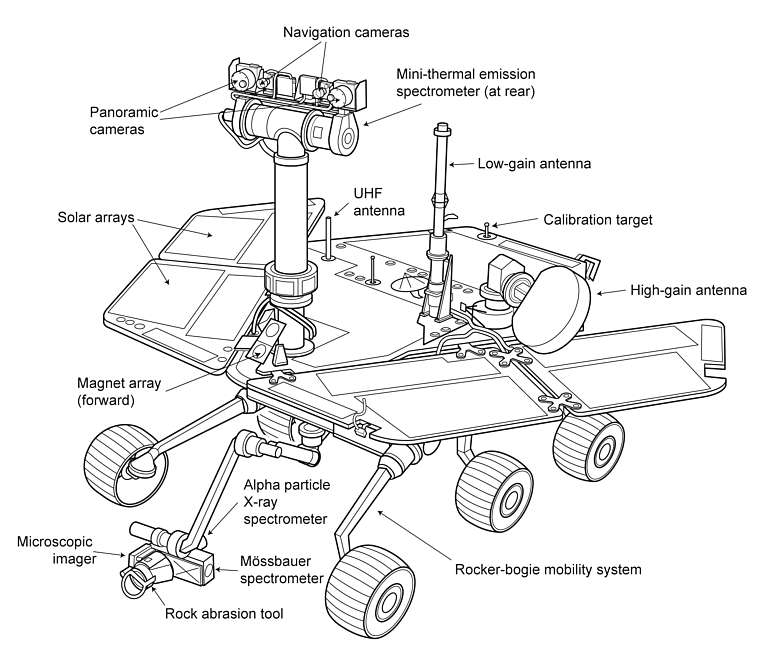 Navigation cameras

Mini-thermal emission spectrometer (at rear)

Panoramic cameras

Low-gain antenna

UHF antenna

Solar arrays

Calibration target

High-gain antenna

Magnet array (forward)

Alpha particle X-ray spectrometer

Microscopic imager

Mössbauer spectrometer

Rocker-bogie mobility system

Rock abrasion tool